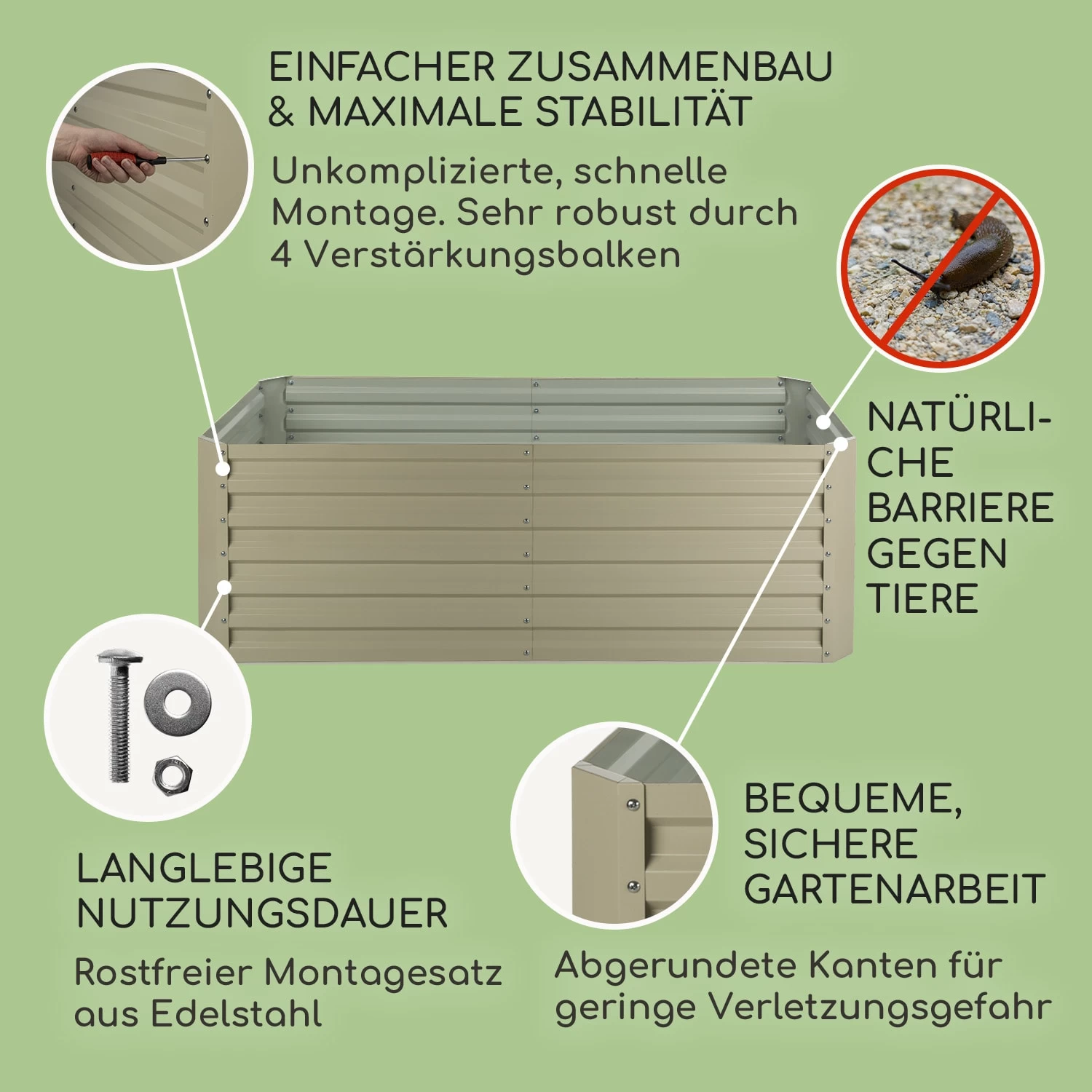 EINFACHER ZUSAMMENBAU & MAXIMALE STABILITÄT

Unkomplizierte, schnelle Montage. Sehr robust durch 4 Verstärkungsbalken

NATÜRLICHE BARRIERE GEGEN TIERE

LANGLEBIGE NUTZUNGSDAUER

Rostfreier Montagesatz aus Edelstahl

BEQUEME, SICHERE GARTENARBEIT

Abgerundete Kanten für geringe Verletzungsgefahr